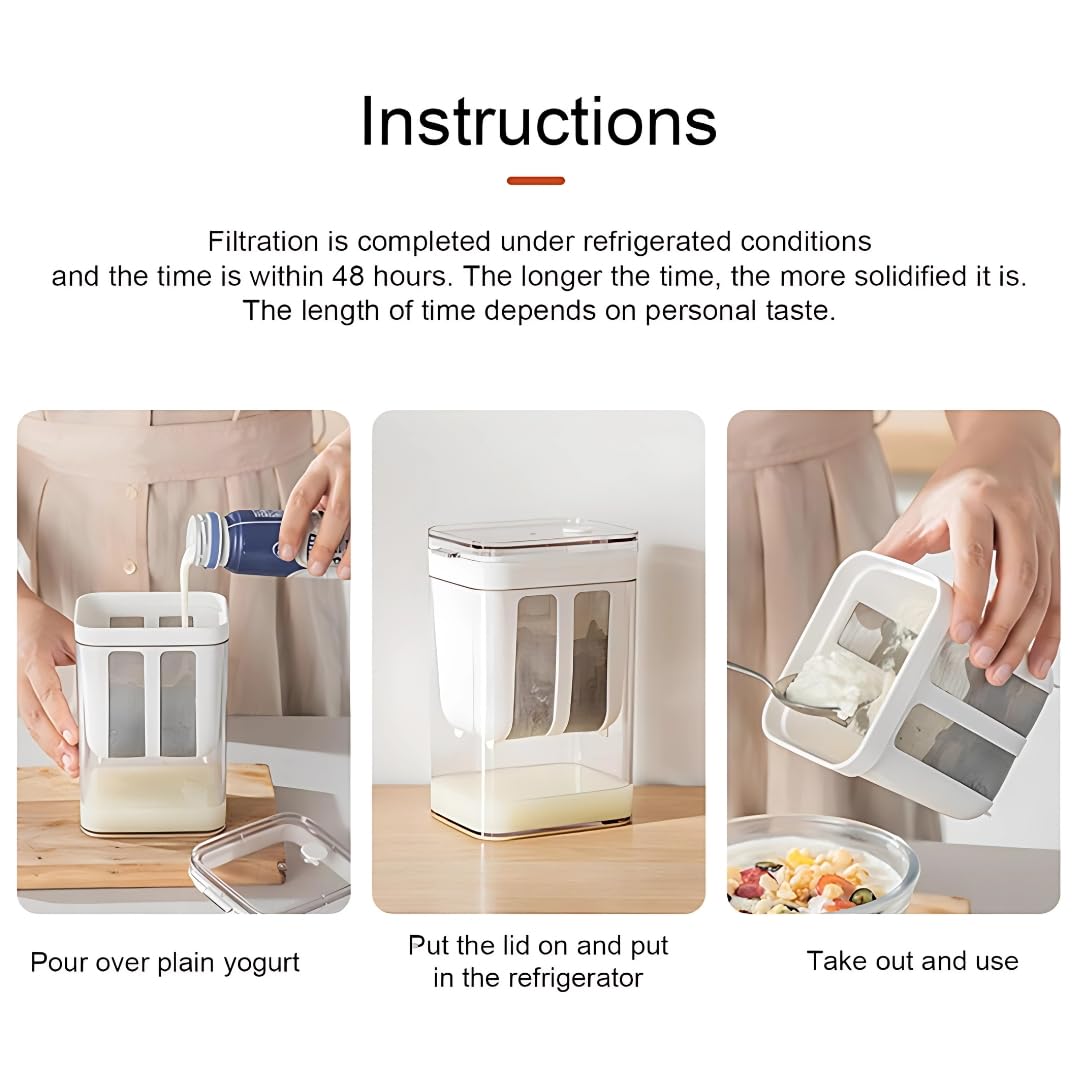 Instructions

Filtration is completed under refrigerated conditions and the time is within 48 hours. The longer the time, the more solidified it is. The length of time depends on personal taste.

Pour over plain yogurt

Put the lid on and put in the refrigerator

Take out and use